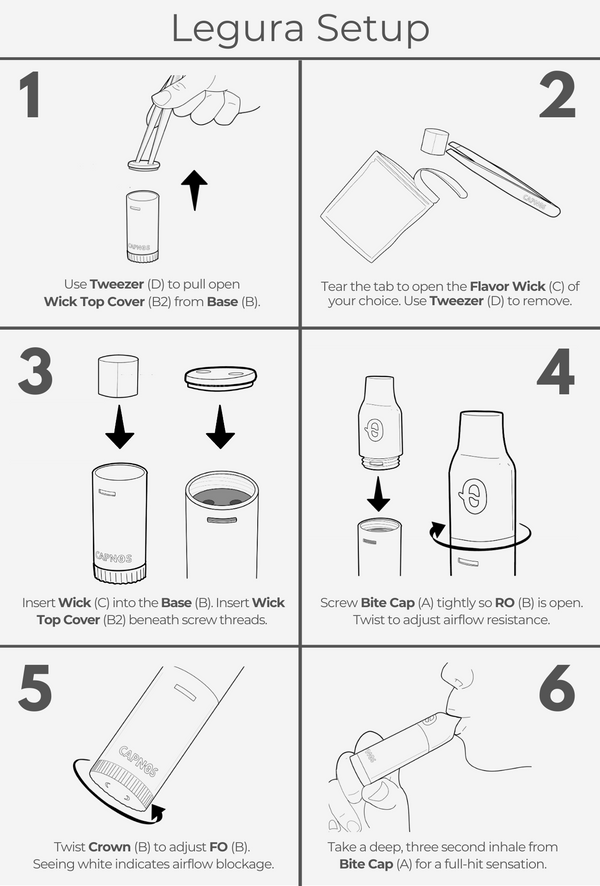 Legura Setup

1

CAPNOS

Use Tweezer (D) to pull open Wick Top Cover (B2) from Base (B).

2

CAPNOS

Tear the tab to open the Flavor Wick (C) of your choice. Use Tweezer (D) to remove.

3

CAPNOS

Insert Wick (C) into the Base (B). Insert Wick Top Cover (B2) beneath screw threads.

4

Screw Bite Cap (A) tightly so RO (B) is open. Twist to adjust airflow resistance.

5

CAPNOS

Twist Crown (B) to adjust FO (B). Seeing white indicates airflow blockage.

6

Take a deep, three second inhale from Bite Cap (A) for a full-hit sensation.